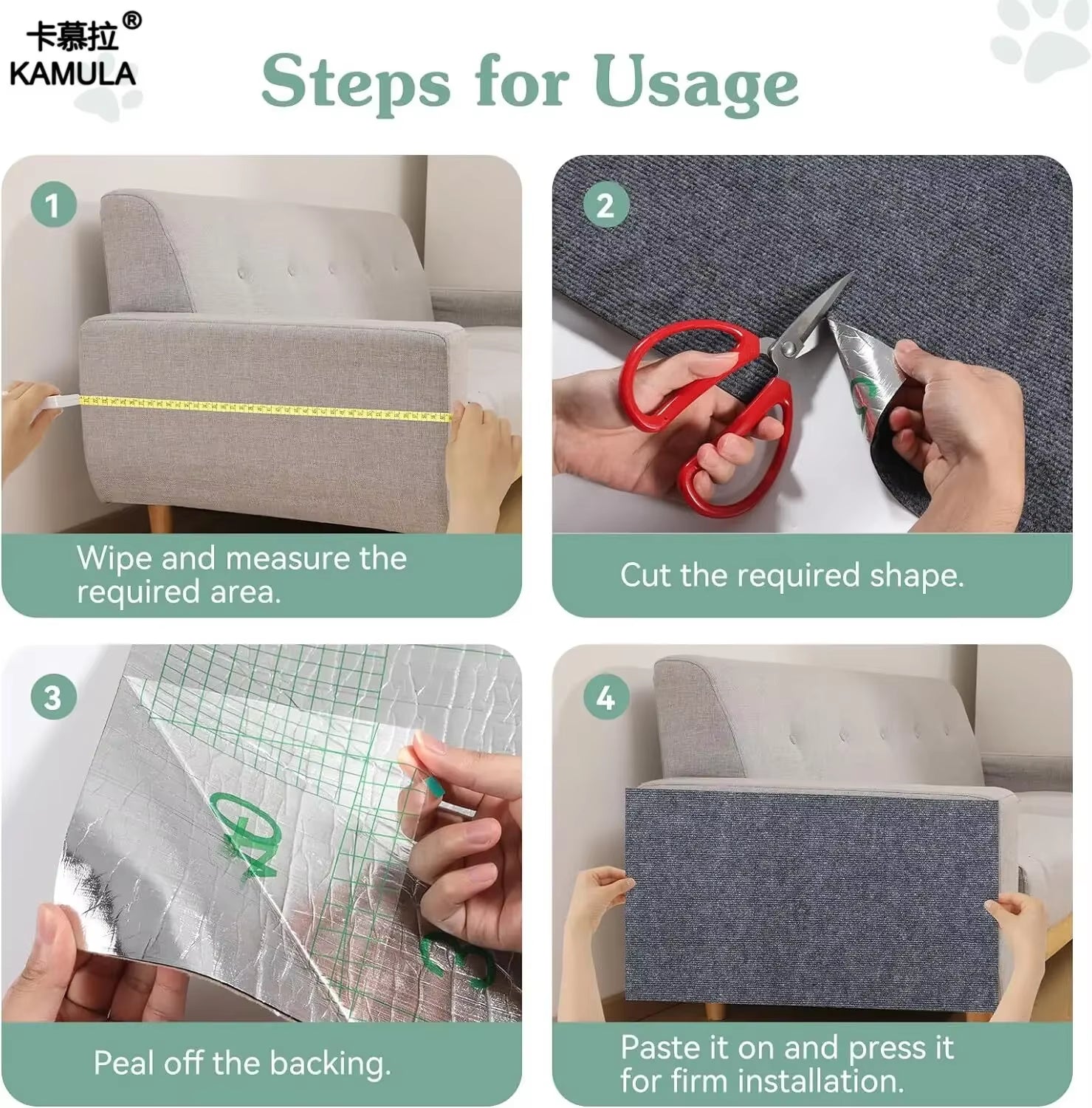 卡慕拉®
KAMULA

Steps for Usage

1

Wipe and measure the required area.

2

Cut the required shape.

3

Peal off the backing.

4

Paste it on and press it for firm installation.