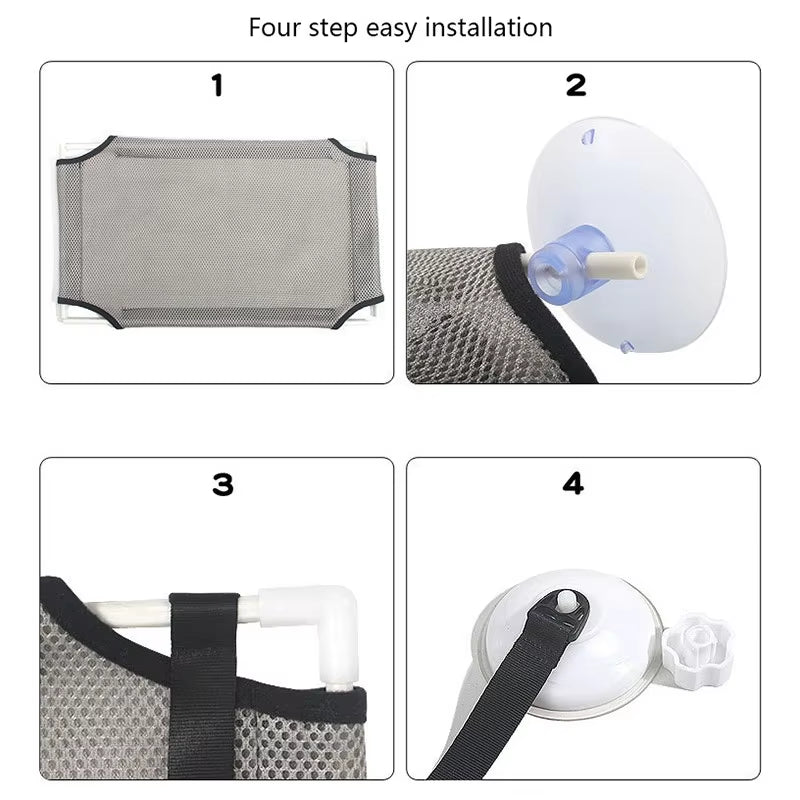 Four step easy installation

1

2

3

4