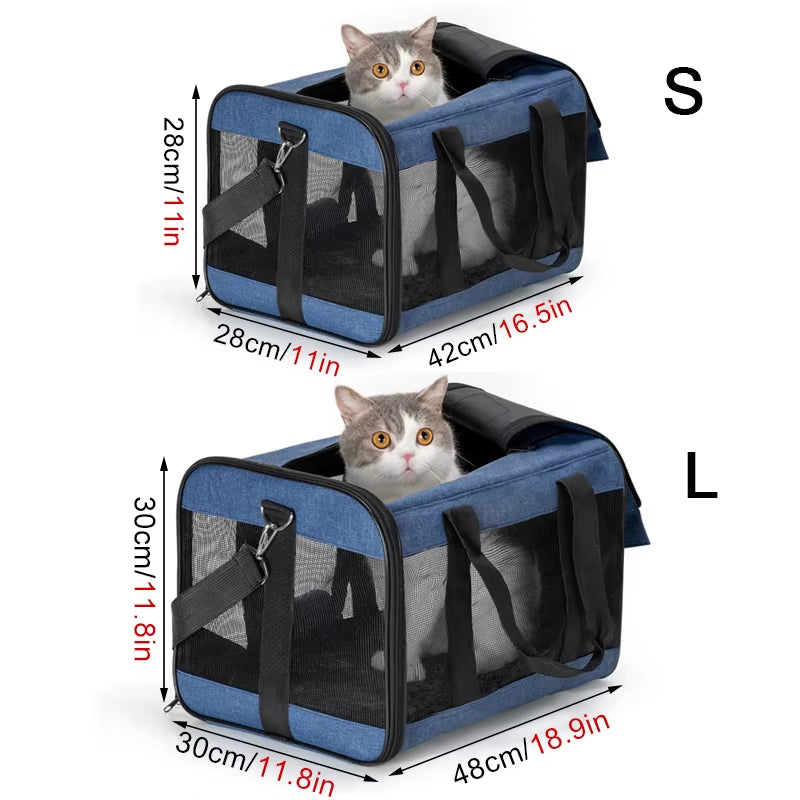 S

28cm/11in

28cm/11in

42cm/16.5in

L

30cm/11.8in

30cm/11.8in

48cm/18.9in